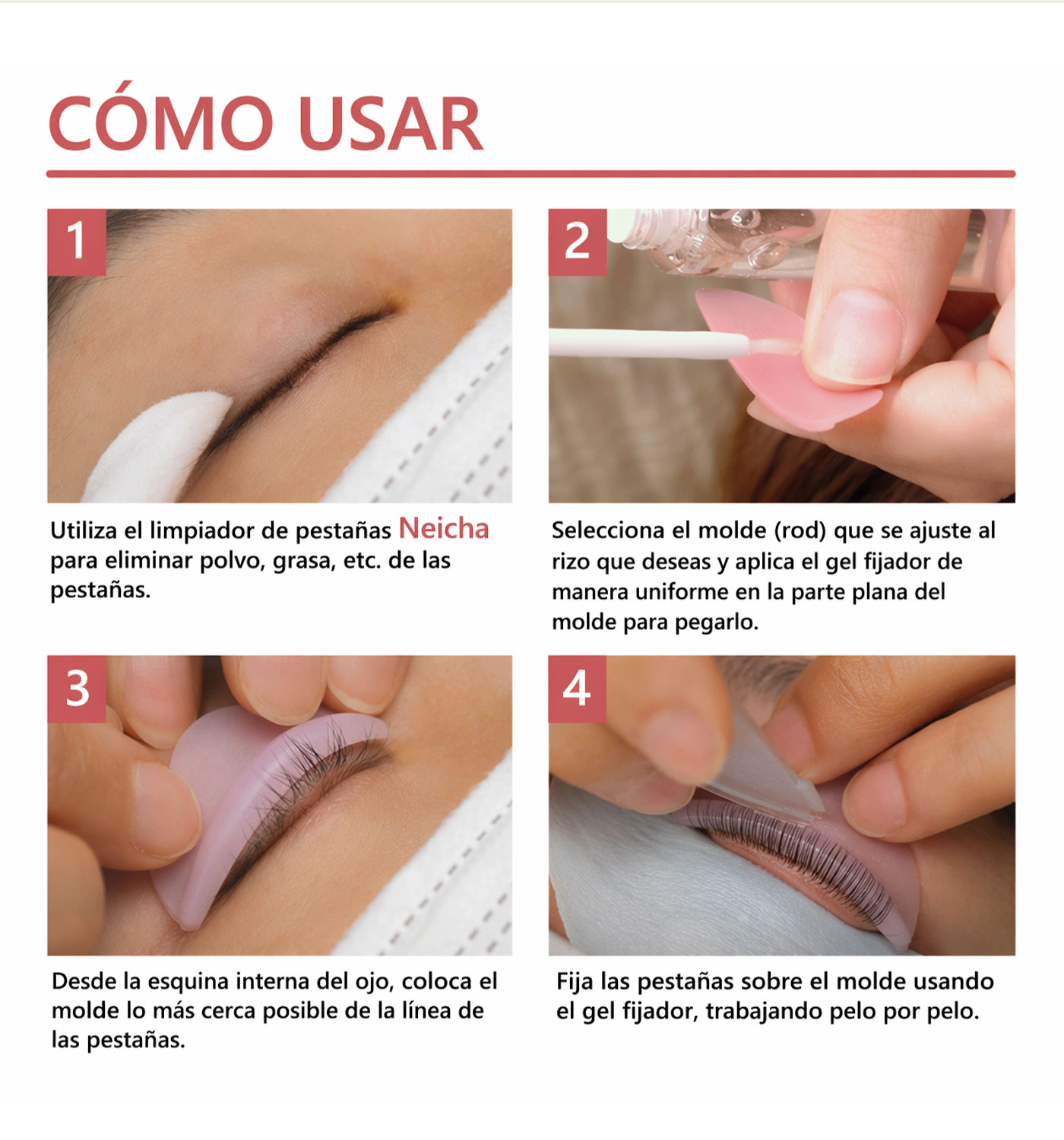 CÓMO USAR

1

Utiliza el limpiador de pestañas Neicha para eliminar polvo, grasa, etc. de las pestañas.

2

Selecciona el molde (rod) que se ajuste al rizo que deseas y aplica el gel fijador de manera uniforme en la parte plana del molde para pegarlo.

3

Desde la esquina interna del ojo, coloca el molde lo más cerca posible de la línea de las pestañas.

4

Fija las pestañas sobre el molde usando el gel fijador, trabajando pelo por pelo.